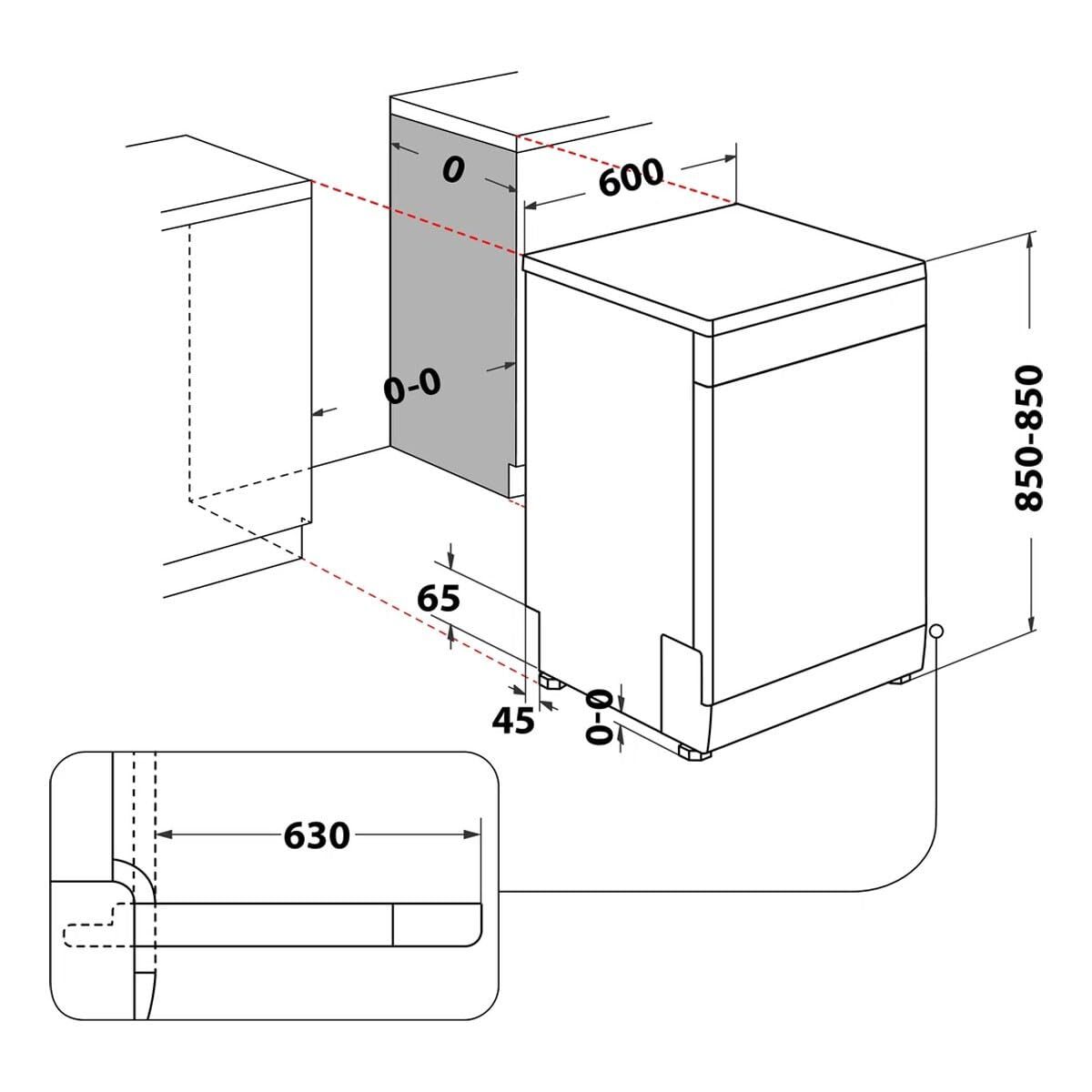 0
600
0-0
850-850
65
45
0-0
630